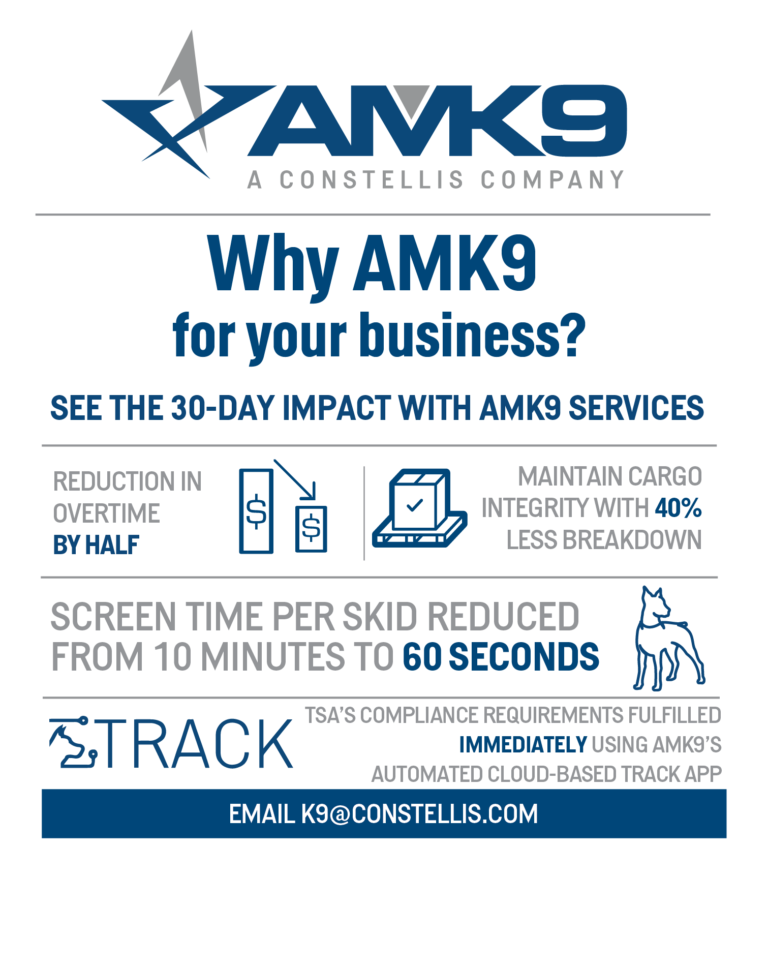 AMK9
A CONSTELLIS COMPANY

Why AMK9 for your business?

SEE THE 30-DAY IMPACT WITH AMK9 SERVICES

REDUCTION IN OVERTIME BY HALF

$ $

MAINTAIN CARGO INTEGRITY WITH 40% LESS BREAKDOWN

SCREEN TIME PER SKID REDUCED FROM 10 MINUTES TO 60 SECONDS

TRACK

TSA'S COMPLIANCE REQUIREMENTS FULFILLED IMMEDIATELY USING AMK9'S AUTOMATED CLOUD-BASED TRACK APP

EMAIL K9@CONSTELLIS.COM